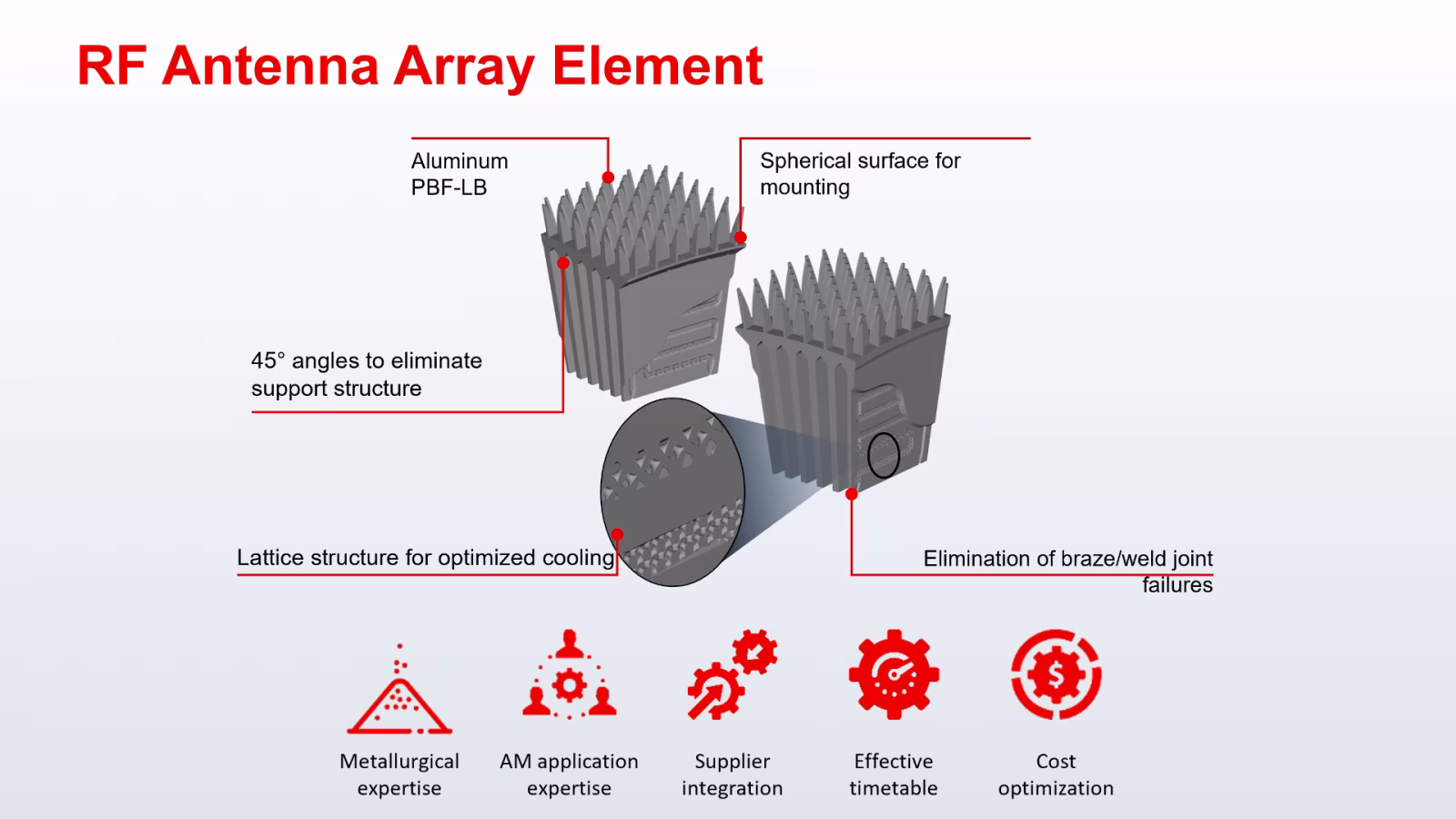 RF Antenna Array Element

Aluminum PBF-LB

Spherical surface for mounting

45° angles to eliminate support structure

Lattice structure for optimized cooling

Elimination of braze/weld joint failures

Metallurgical expertise

AM application expertise

Supplier integration

Effective timetable

Cost optimization